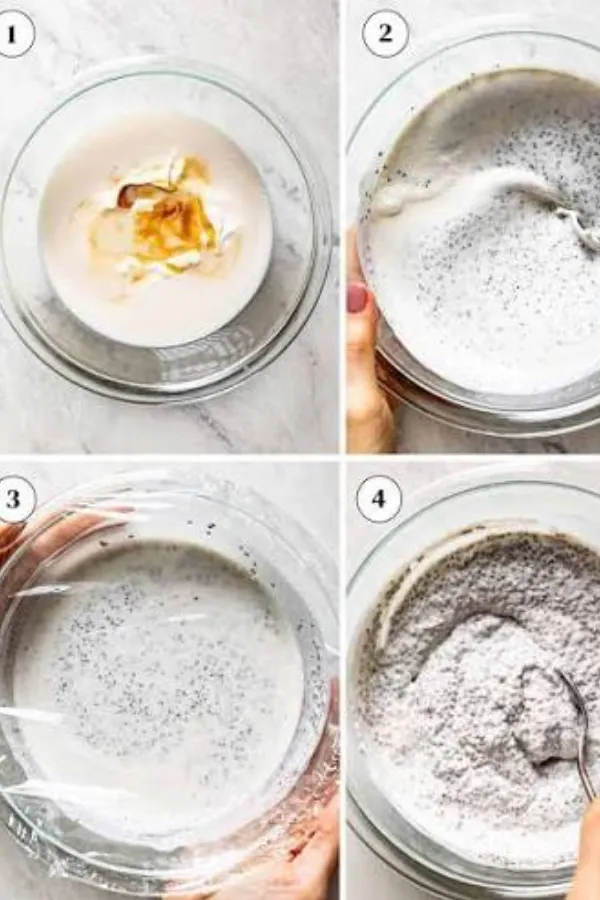 1

2

3

4